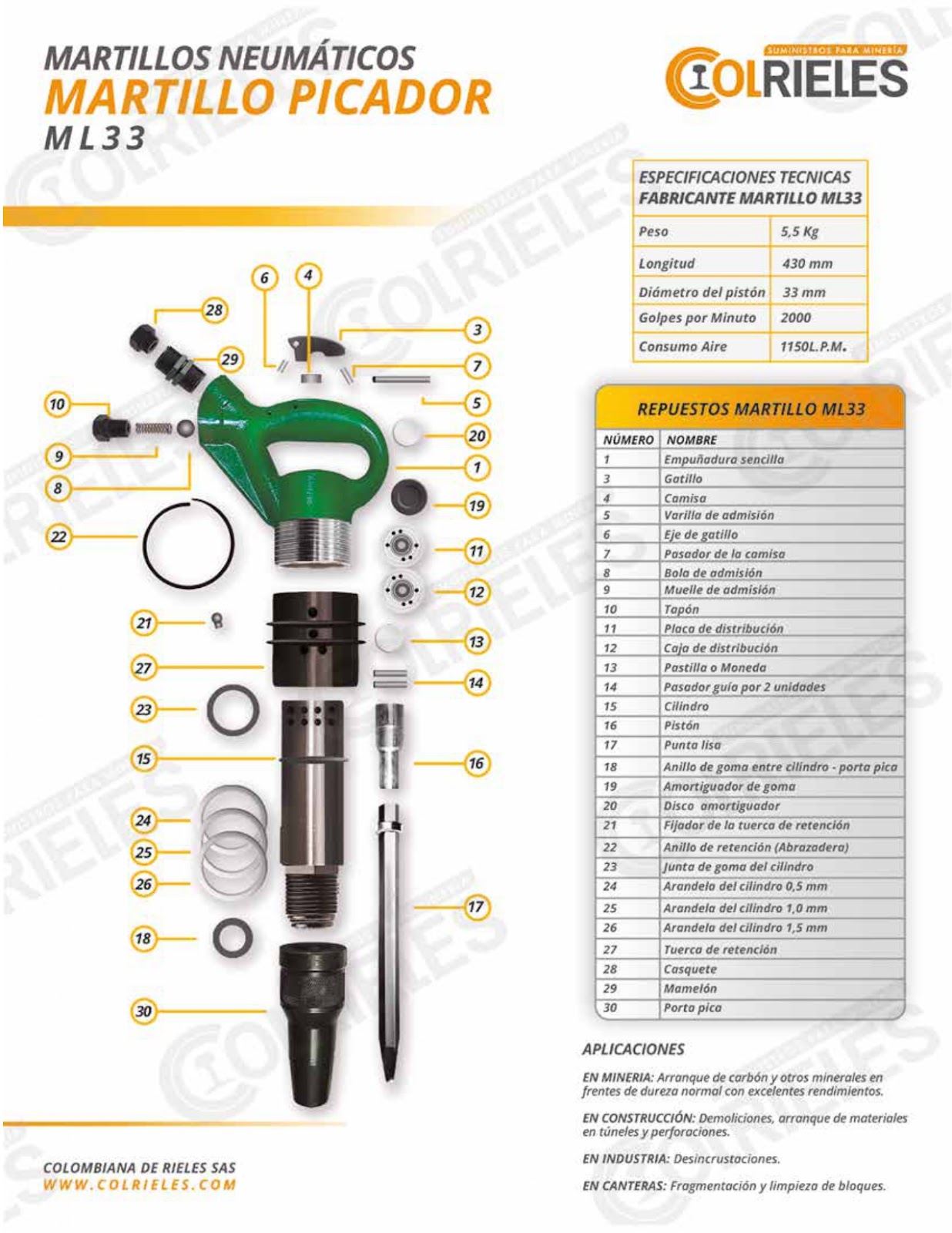 MARTILLOS NEUMÁTICOS
MARTILLO PICADOR
ML33

SUMINISTROS PARA MINERÍA
COLRIELES

ESPECIFICACIONES TECNICAS
FABRICANTE MARTILLO ML33

| Peso | 5,5 Kg |
|---|---|
| Longitud | 430 mm |
| Diámetro del pistón | 33 mm |
| Golpes por Minuto | 2000 |
| Consumo Aire | 1150L.P.M. |

6 4 28 3 29 7 10 5 20 9 1 8 19 22 11 12 21 13 27 14 23 15 16 24 25 26 17 18 30

REPUESTOS MARTILLO ML33

| NÚMERO | NOMBRE |
|---|---|
| 1 | Empuñadura sencilla |
| 3 | Gatillo |
| 4 | Camisa |
| 5 | Varilla de admisión |
| 6 | Eje de gatillo |
| 7 | Pasador de la camisa |
| 8 | Bola de admisión |
| 9 | Muelle de admisión |
| 10 | Tapón |
| 11 | Placa de distribución |
| 12 | Caja de distribución |
| 13 | Pastilla o Moneda |
| 14 | Pasador guía por 2 unidades |
| 15 | Cilindro |
| 16 | Pistón |
| 17 | Punta lisa |
| 18 | Anillo de goma entre cilindro - porta pica |
| 19 | Amortiguador de goma |
| 20 | Disco amortiguador |
| 21 | Fijador de la tuerca de retención |
| 22 | Anillo de retención (Abrazadera) |
| 23 | Junta de goma del cilindro |
| 24 | Arandela del cilindro 0,5 mm |
| 25 | Arandela del cilindro 1,0 mm |
| 26 | Arandela del cilindro 1,5 mm |
| 27 | Tuerca de retención |
| 28 | Casquete |
| 29 | Mamelón |
| 30 | Porta pica |

APLICACIONES

EN MINERIA: Arranque de carbón y otros minerales en frentes de dureza normal con excelentes rendimientos.

EN CONSTRUCCIÓN: Demoliciones, arranque de materiales en túneles y perforaciones.

EN INDUSTRIA: Desincrustaciones.

EN CANTERAS: Fragmentación y limpieza de bloques.

COLOMBIANA DE RIELES SAS
WWW.COLRIELES.COM